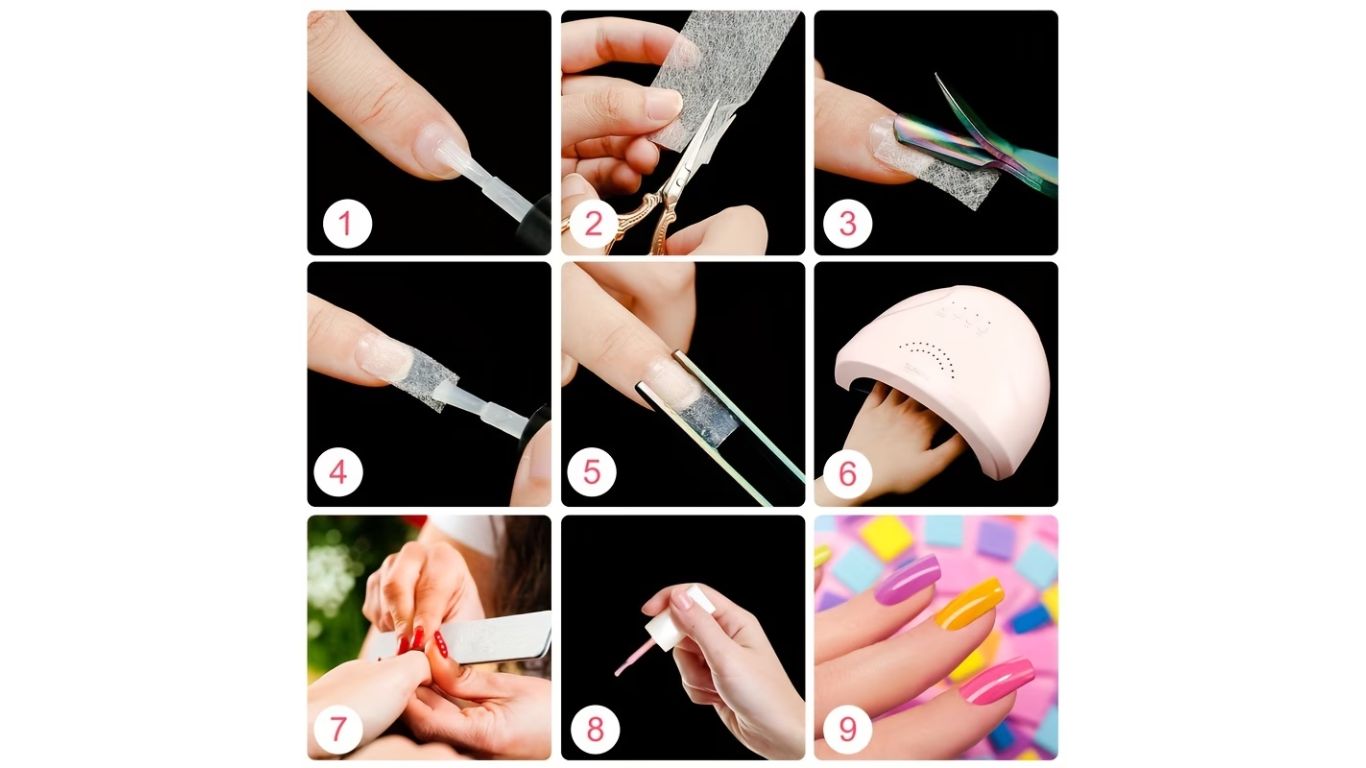 1
2
3
4
5
6
7
8
9